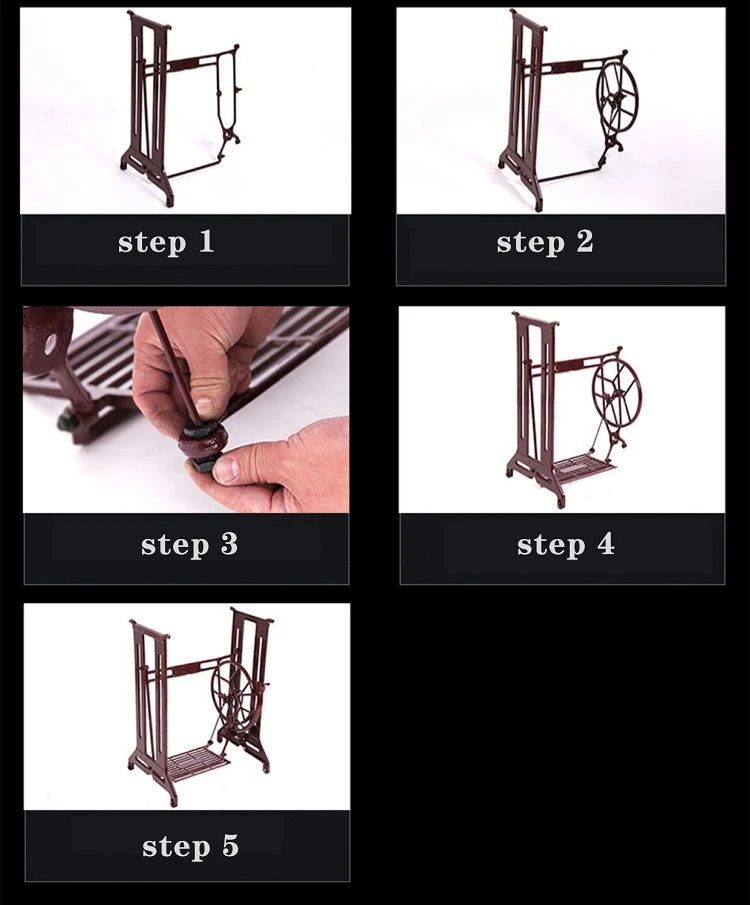 step 1

step 2

step 3

step 4

step 5